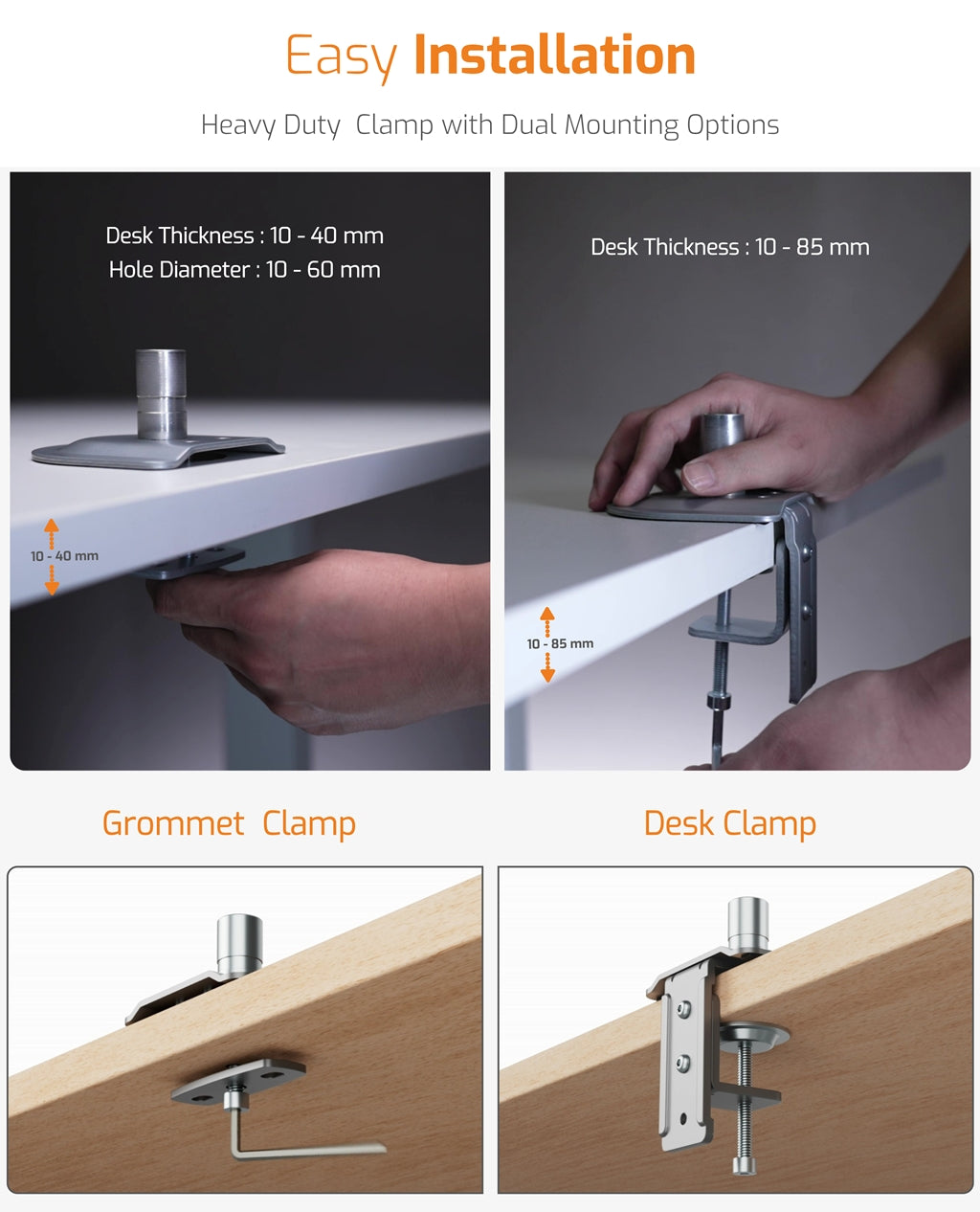 Easy Installation

Heavy Duty Clamp with Dual Mounting Options

Desk Thickness : 10 - 40 mm
Hole Diameter : 10 - 60 mm

10 - 40 mm

Desk Thickness : 10 - 85 mm

10 - 85 mm

Grommet Clamp

Desk Clamp